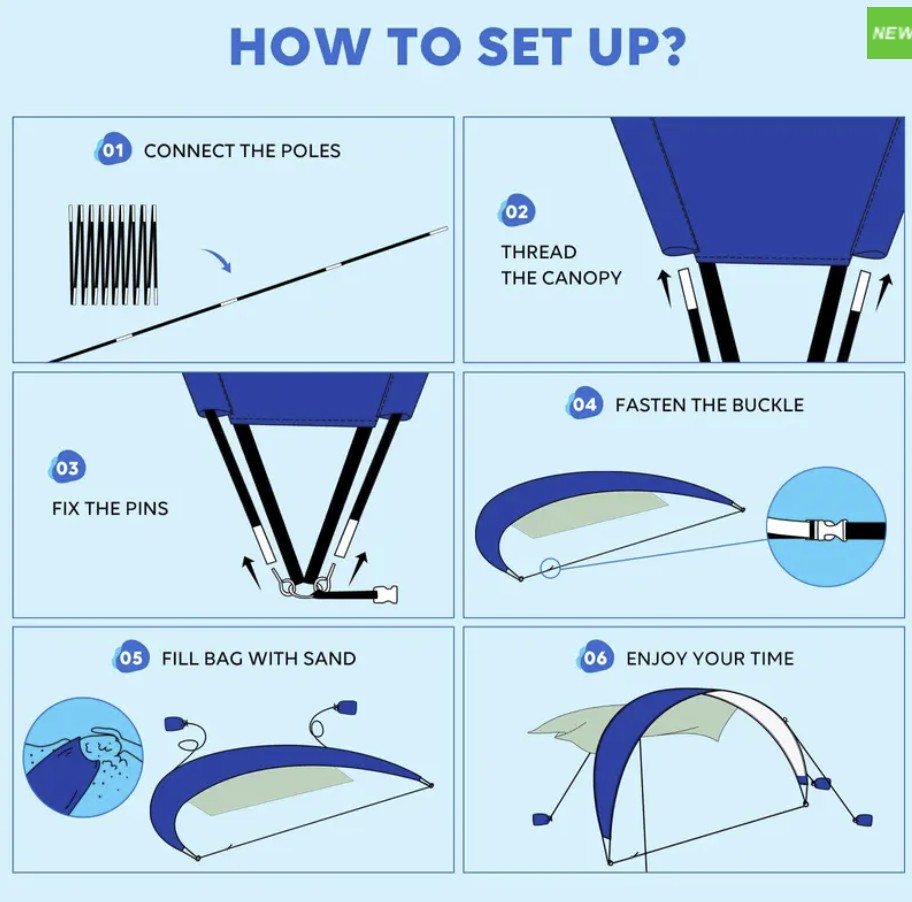 HOW TO SET UP?

NEW

01 CONNECT THE POLES

02 THREAD THE CANOPY

03 FIX THE PINS

04 FASTEN THE BUCKLE

05 FILL BAG WITH SAND

06 ENJOY YOUR TIME