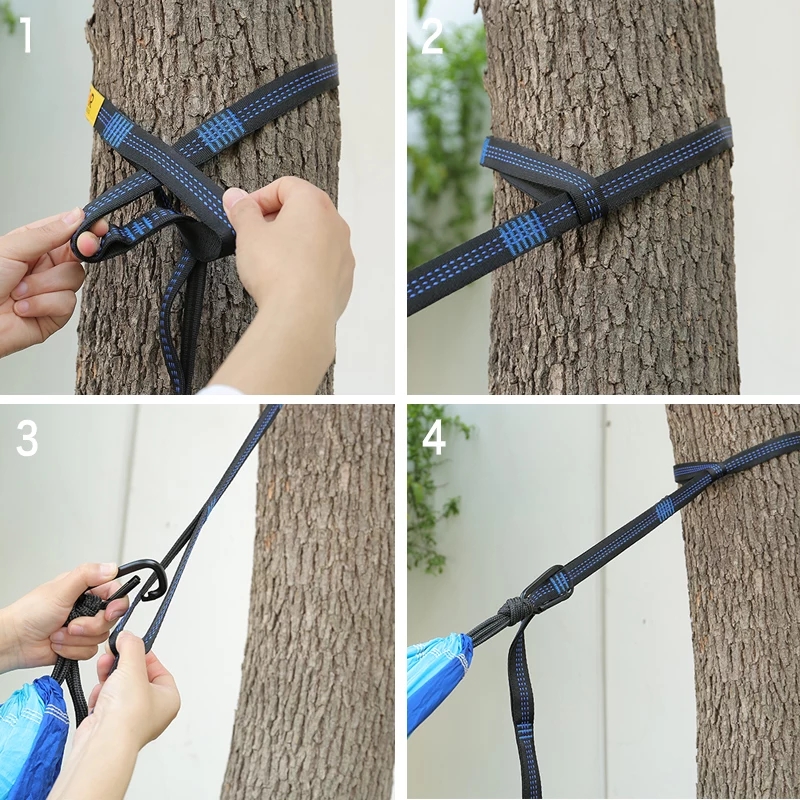 1

2

3

4